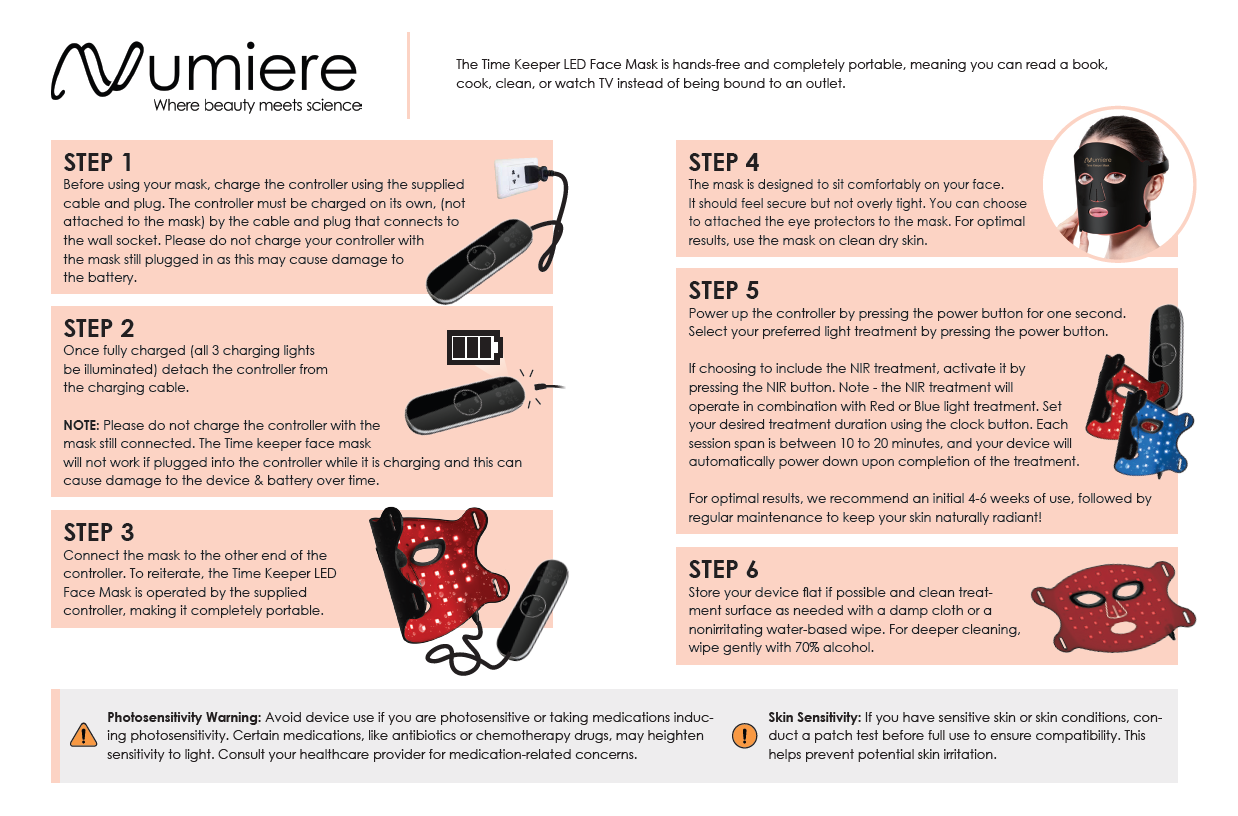 Numiere
Where beauty meets science

The Time Keeper LED Face Mask is hands-free and completely portable, meaning you can read a book, cook, clean, or watch TV instead of being bound to an outlet.

STEP 1
Before using your mask, charge the controller using the supplied cable and plug. The controller must be charged on its own, (not attached to the mask) by the cable and plug that connects to the wall socket. Please do not charge your controller with the mask still plugged in as this may cause damage to the battery.

STEP 2
Once fully charged (all 3 charging lights be illuminated) detach the controller from the charging cable.

NOTE: Please do not charge the controller with the mask still connected. The Time keeper face mask will not work if plugged into the controller while it is charging and this can cause damage to the device & battery over time.

STEP 3
Connect the mask to the other end of the controller. To reiterate, the Time Keeper LED Face Mask is operated by the supplied controller, making it completely portable.

STEP 4
The mask is designed to sit comfortably on your face. It should feel secure but not overly tight. You can choose to attached the eye protectors to the mask. For optimal results, use the mask on clean dry skin.

STEP 5
Power up the controller by pressing the power button for one second. Select your preferred light treatment by pressing the power button.

If choosing to include the NIR treatment, activate it by pressing the NIR button. Note - the NIR treatment will operate in combination with Red or Blue light treatment. Set your desired treatment duration using the clock button. Each session span is between 10 to 20 minutes, and your device will automatically power down upon completion of the treatment.

For optimal results, we recommend an initial 4-6 weeks of use, followed by regular maintenance to keep your skin naturally radiant!

STEP 6
Store your device flat if possible and clean treatment surface as needed with a damp cloth or a nonirritating water-based wipe. For deeper cleaning, wipe gently with 70% alcohol.

Photosensitivity Warning: Avoid device use if you are photosensitive or taking medications inducing photosensitivity. Certain medications, like antibiotics or chemotherapy drugs, may heighten sensitivity to light. Consult your healthcare provider for medication-related concerns.

Skin Sensitivity: If you have sensitive skin or skin conditions, conduct a patch test before full use to ensure compatibility. This helps prevent potential skin irritation.